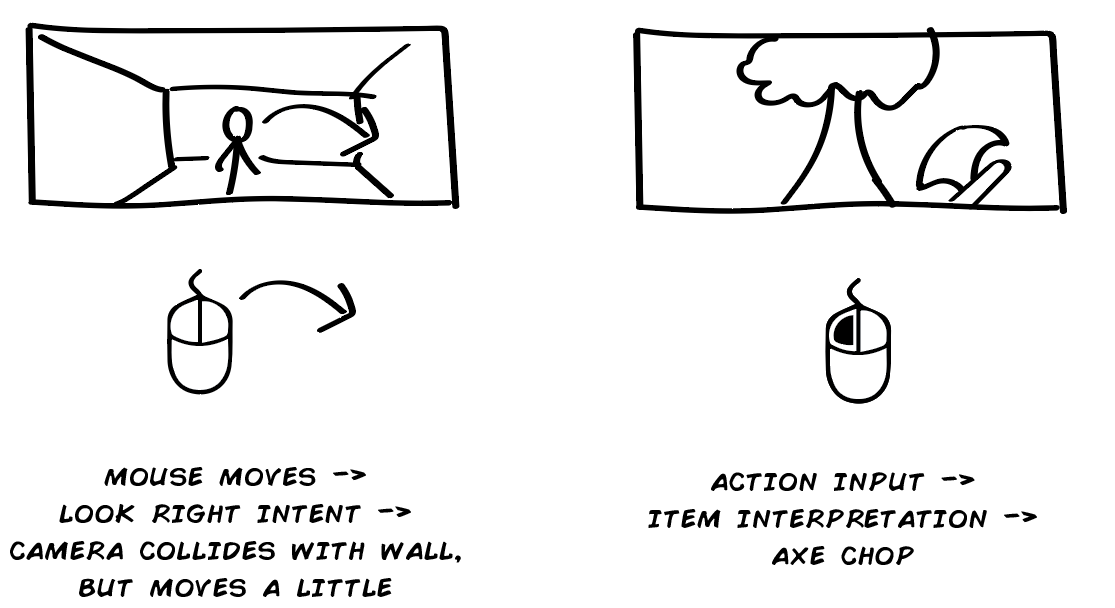 MOUSE MOVES ->
LOOK RIGHT INTENT ->
CAMERA COLLIDES WITH WALL,
BUT MOVES A LITTLE

ACTION INPUT ->
ITEM INTERPRETATION ->
AXE CHOP